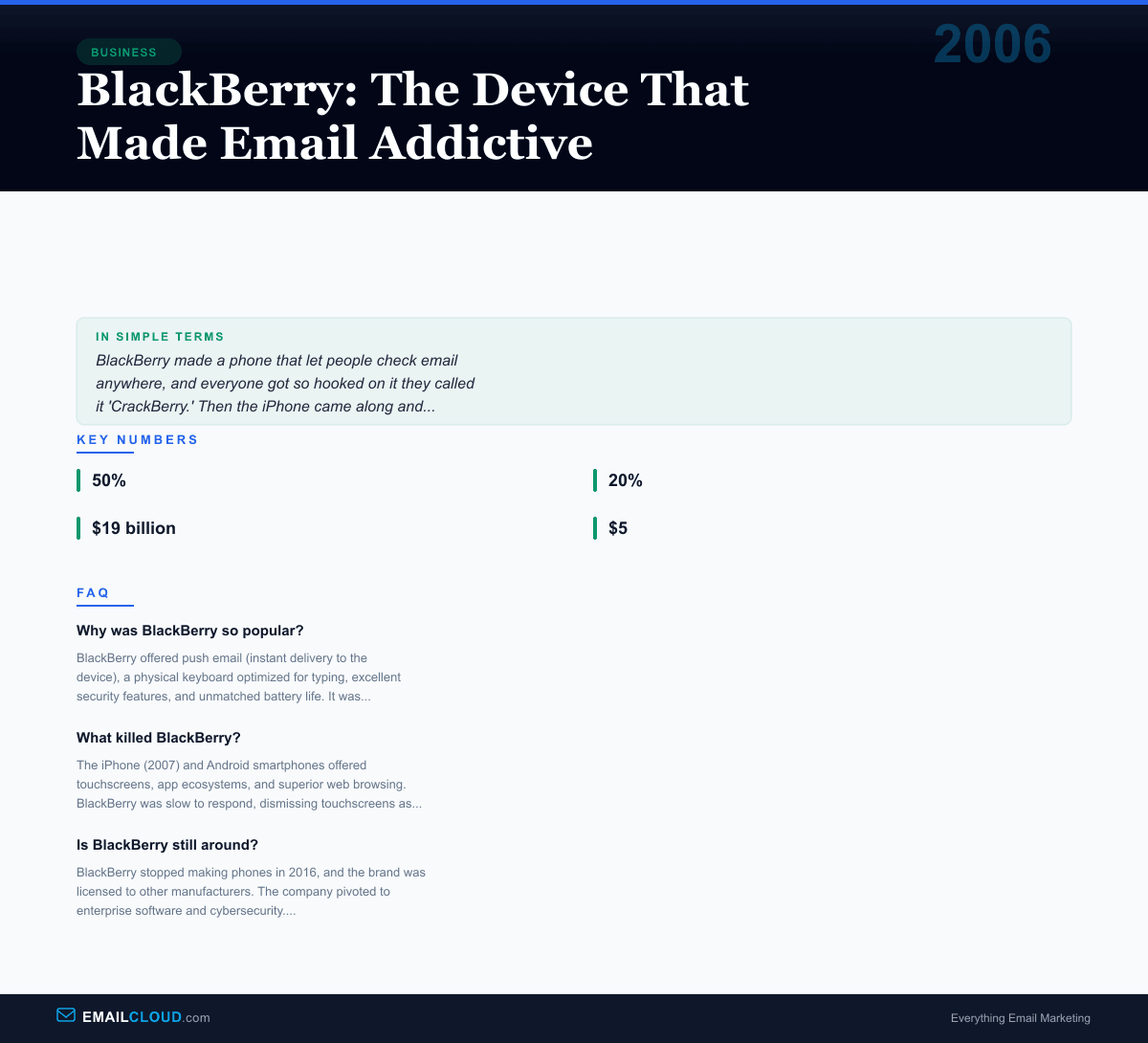 BUSINESS

2006

BlackBerry: The Device That Made Email Addictive

IN SIMPLE TERMS

BlackBerry made a phone that let people check email anywhere, and everyone got so hooked on it they called it 'CrackBerry.' Then the iPhone came along and...

KEY NUMBERS

50%

20%

$19 billion

$5

FAQ

Why was BlackBerry so popular?

BlackBerry offered push email (instant delivery to the device), a physical keyboard optimized for typing, excellent security features, and unmatched battery life. It was...

What killed BlackBerry?

The iPhone (2007) and Android smartphones offered touchscreens, app ecosystems, and superior web browsing. BlackBerry was slow to respond, dismissing touchscreens as...

Is BlackBerry still around?

BlackBerry stopped making phones in 2016, and the brand was licensed to other manufacturers. The company pivoted to enterprise software and cybersecurity....

EMAILCLOUD.com

Everything Email Marketing