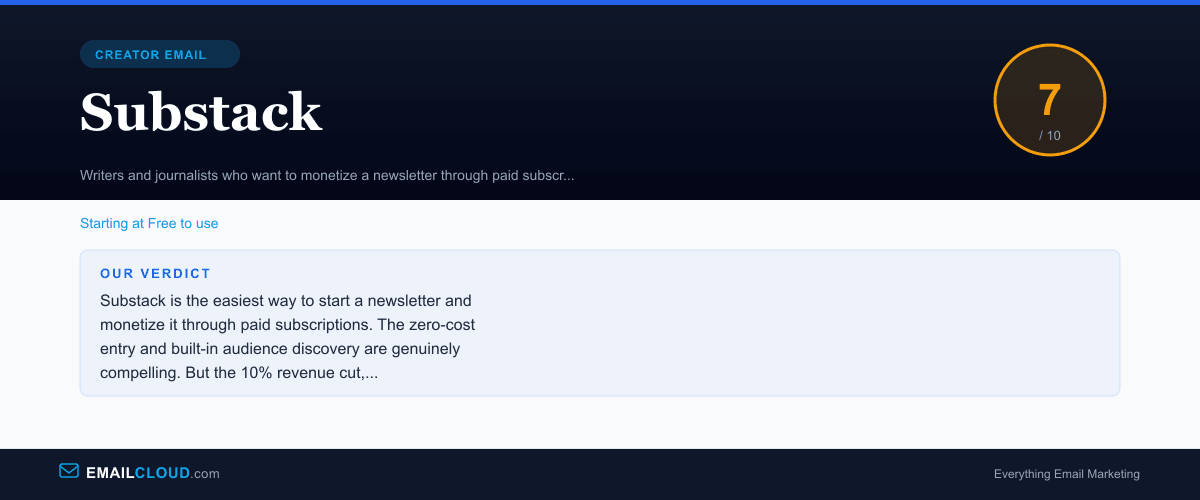 CREATOR EMAIL

Substack

7
/ 10

Writers and journalists who want to monetize a newsletter through paid subscr...

Starting at Free to use

OUR VERDICT

Substack is the easiest way to start a newsletter and monetize it through paid subscriptions. The zero-cost entry and built-in audience discovery are genuinely compelling. But the 10% revenue cut,...

EMAILCLOUD.com

Everything Email Marketing