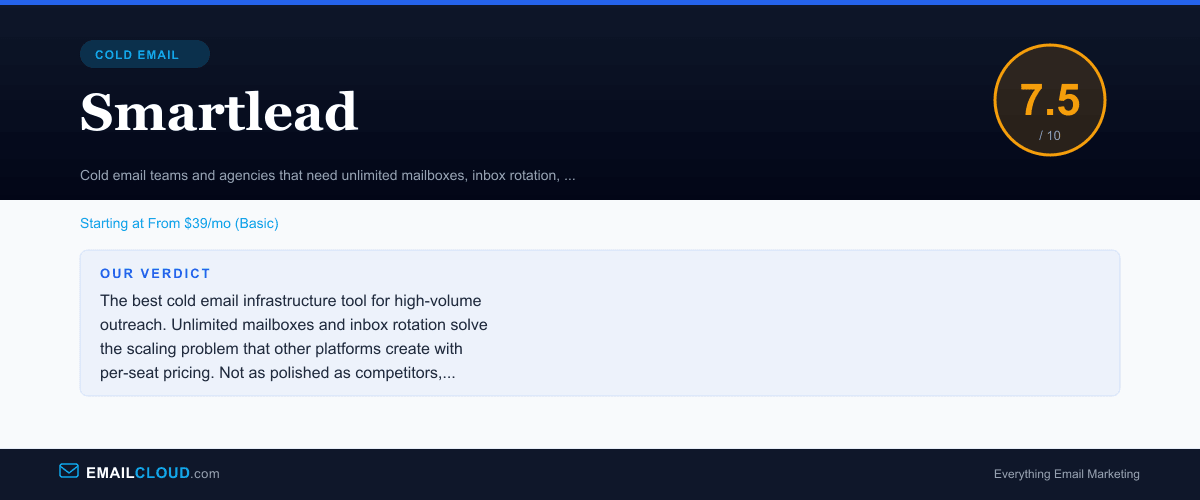 COLD EMAIL

Smartlead

7.5
/ 10

Cold email teams and agencies that need unlimited mailboxes, inbox rotation, ...

Starting at From $39/mo (Basic)

OUR VERDICT

The best cold email infrastructure tool for high-volume outreach. Unlimited mailboxes and inbox rotation solve the scaling problem that other platforms create with per-seat pricing. Not as polished as competitors,...

EMAILCLOUD.com

Everything Email Marketing