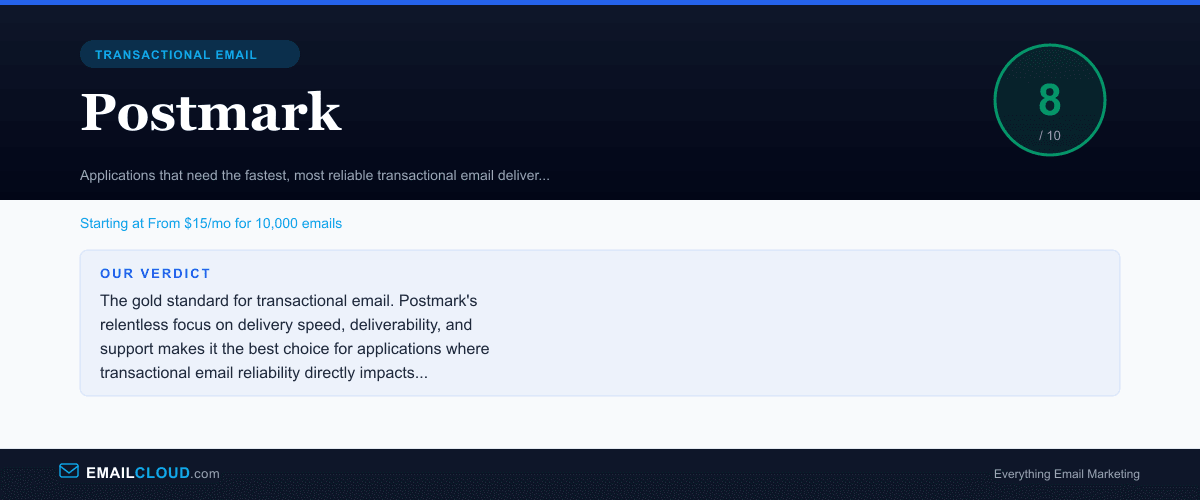 TRANSACTIONAL EMAIL

Postmark

8
/ 10

Applications that need the fastest, most reliable transactional email deliver...

Starting at From $15/mo for 10,000 emails

OUR VERDICT

The gold standard for transactional email. Postmark's relentless focus on delivery speed, deliverability, and support makes it the best choice for applications where transactional email reliability directly impacts...

EMAILCLOUD.com

Everything Email Marketing