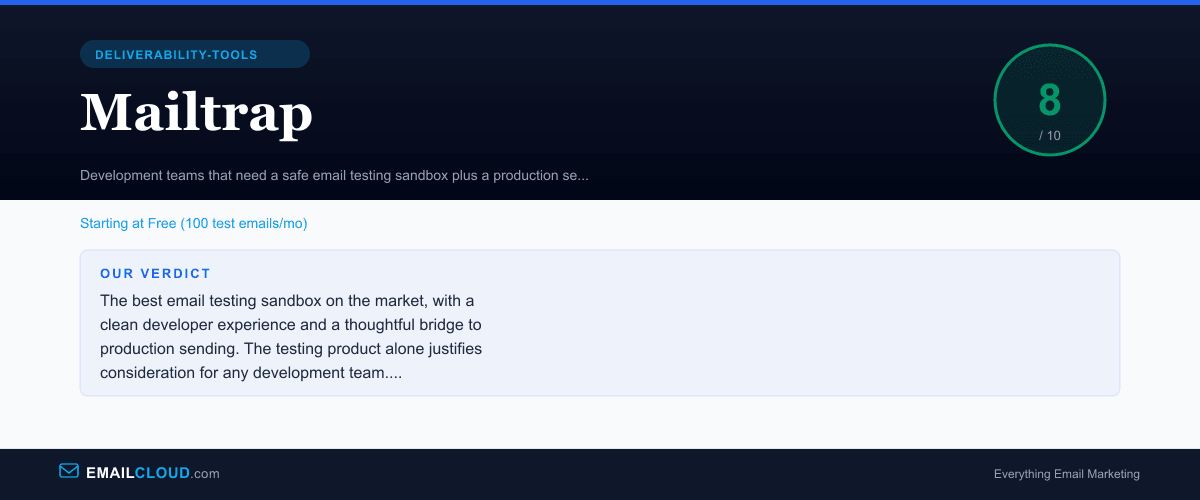 DELIVERABILITY-TOOLS

Mailtrap

8
/ 10

Development teams that need a safe email testing sandbox plus a production se...

Starting at Free (100 test emails/mo)

OUR VERDICT

The best email testing sandbox on the market, with a clean developer experience and a thoughtful bridge to production sending. The testing product alone justifies consideration for any development team....

EMAILCLOUD.com

Everything Email Marketing