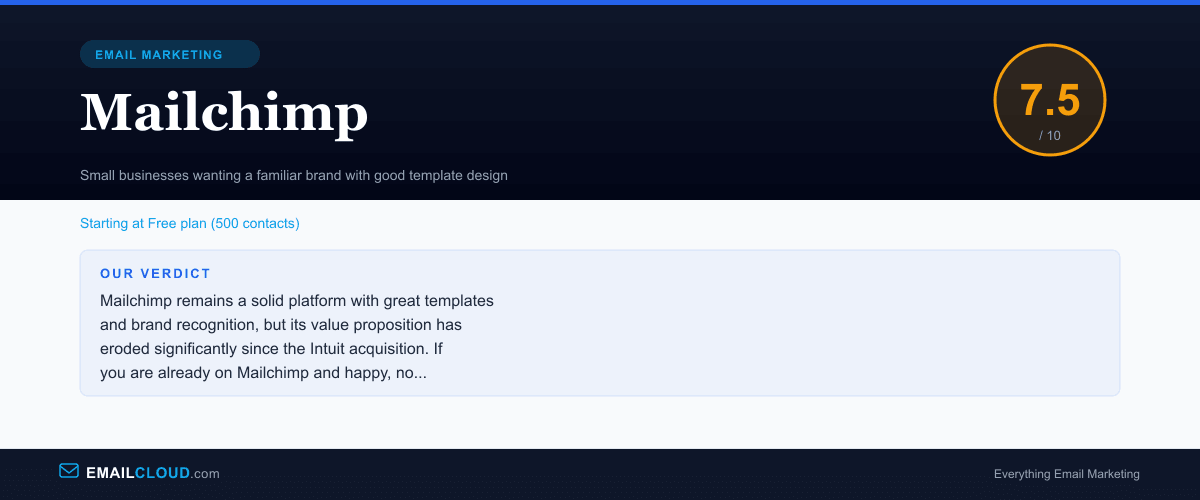 EMAIL MARKETING

Mailchimp

7.5
/ 10

Small businesses wanting a familiar brand with good template design

Starting at Free plan (500 contacts)

OUR VERDICT

Mailchimp remains a solid platform with great templates and brand recognition, but its value proposition has eroded significantly since the Intuit acquisition. If you are already on Mailchimp and happy, no...

EMAILCLOUD.com

Everything Email Marketing