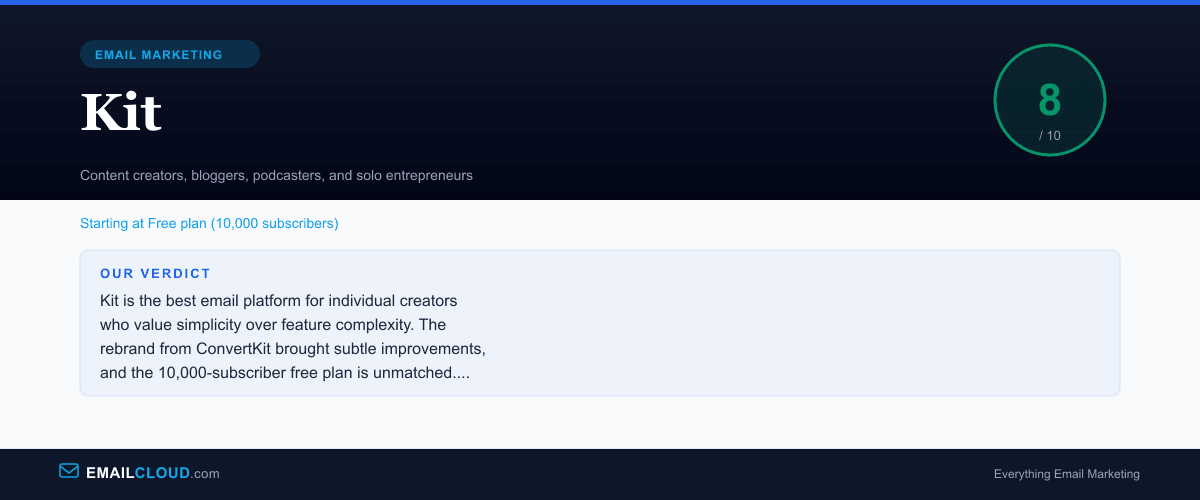 EMAIL MARKETING

Kit

8
/ 10

Content creators, bloggers, podcasters, and solo entrepreneurs

Starting at Free plan (10,000 subscribers)

OUR VERDICT

Kit is the best email platform for individual creators who value simplicity over feature complexity. The rebrand from ConvertKit brought subtle improvements, and the 10,000-subscriber free plan is unmatched....

EMAILCLOUD.com

Everything Email Marketing