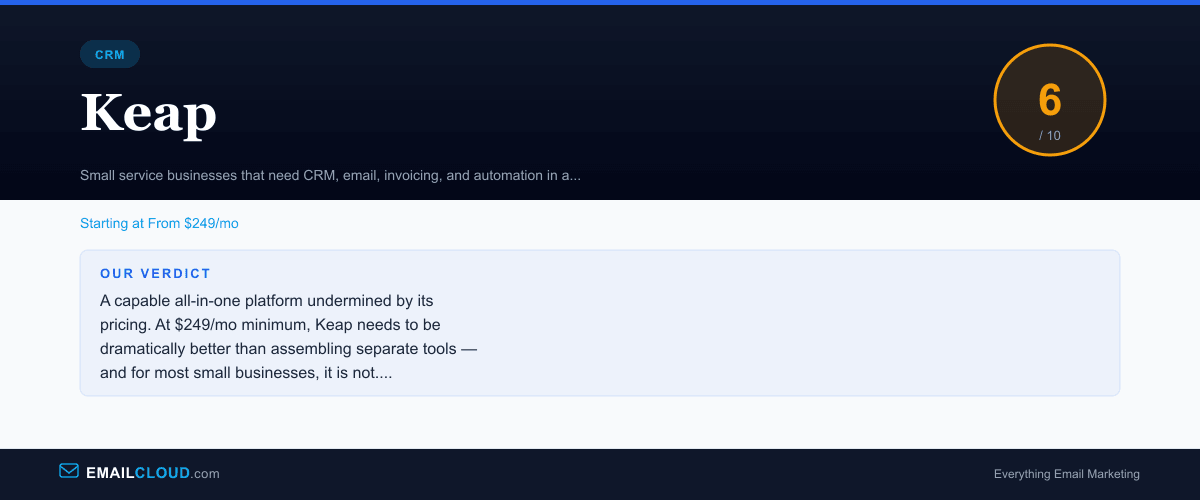 CRM

Keap

6
/ 10

Small service businesses that need CRM, email, invoicing, and automation in a...

Starting at From $249/mo

OUR VERDICT

A capable all-in-one platform undermined by its pricing. At $249/mo minimum, Keap needs to be dramatically better than assembling separate tools — and for most small businesses, it is not....

EMAILCLOUD.com

Everything Email Marketing