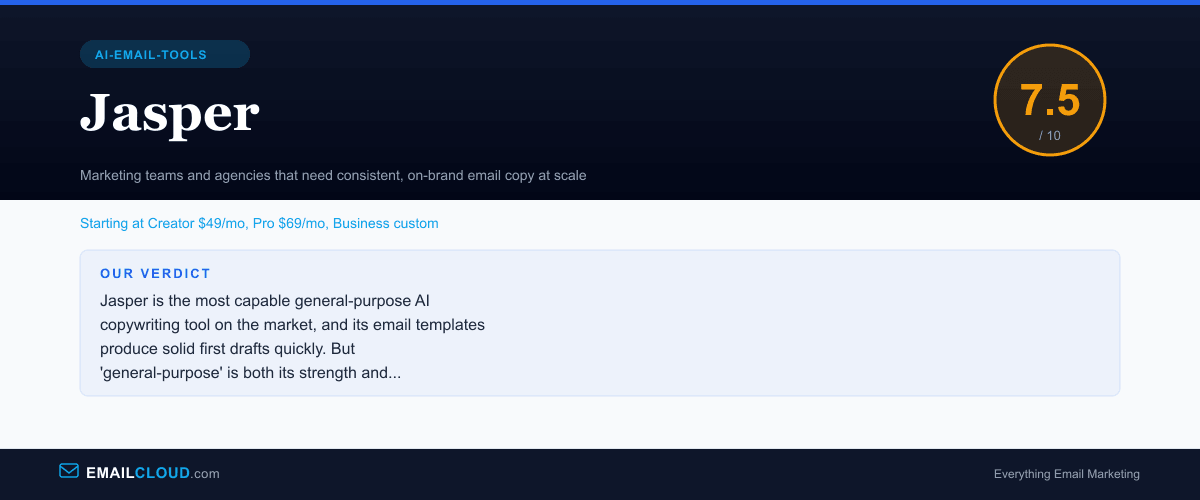 AI-EMAIL-TOOLS

Jasper

7.5
/ 10

Marketing teams and agencies that need consistent, on-brand email copy at scale

Starting at Creator $49/mo, Pro $69/mo, Business custom

OUR VERDICT

Jasper is the most capable general-purpose AI copywriting tool on the market, and its email templates produce solid first drafts quickly. But 'general-purpose' is both its strength and...

EMAILCLOUD.com

Everything Email Marketing