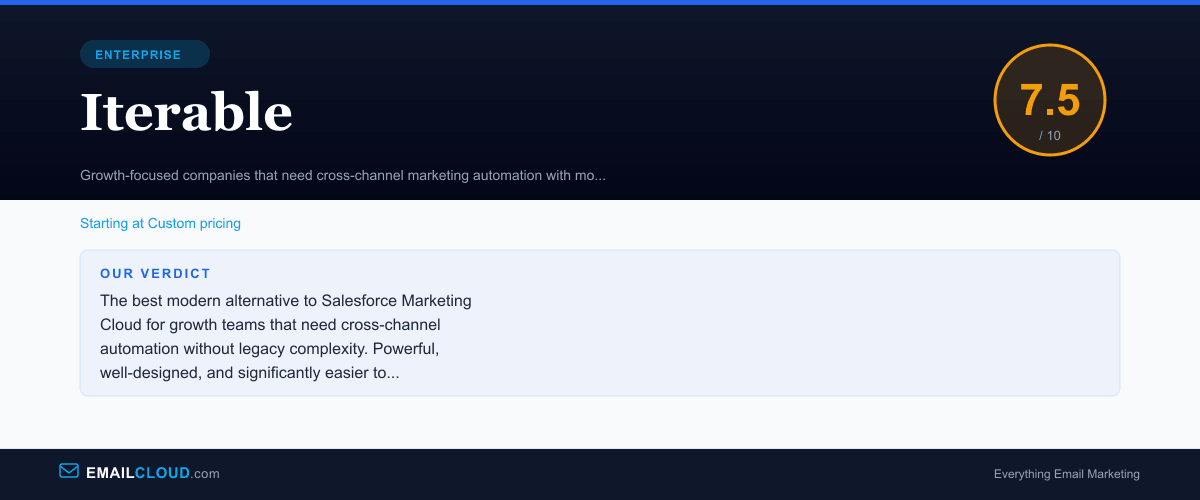 ENTERPRISE

Iterable

7.5
/ 10

Growth-focused companies that need cross-channel marketing automation with mo...

Starting at Custom pricing

OUR VERDICT

The best modern alternative to Salesforce Marketing Cloud for growth teams that need cross-channel automation without legacy complexity. Powerful, well-designed, and significantly easier to...

EMAILCLOUD.com

Everything Email Marketing