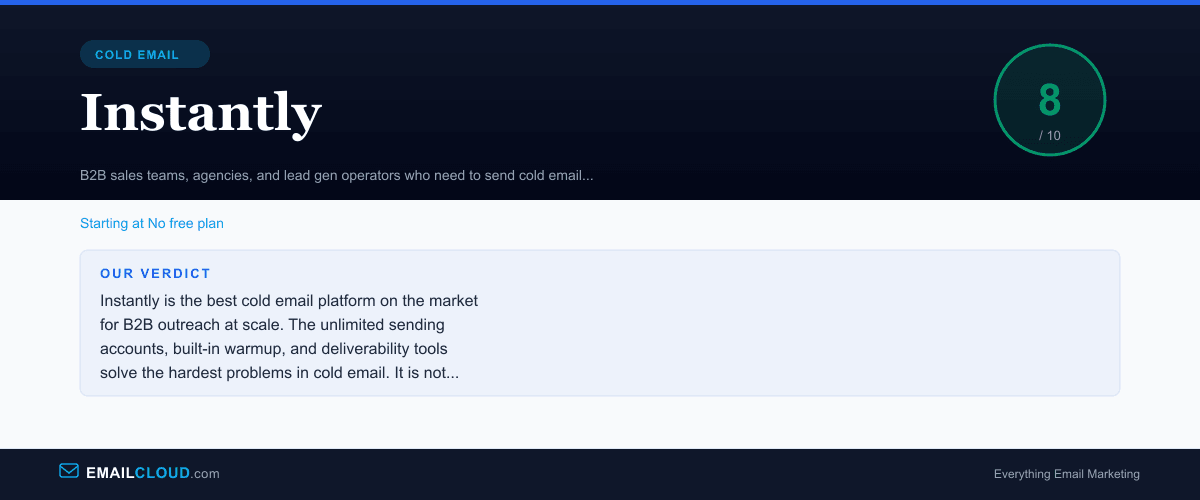 COLD EMAIL

Instantly

8
/ 10

B2B sales teams, agencies, and lead gen operators who need to send cold email...

Starting at No free plan

OUR VERDICT

Instantly is the best cold email platform on the market for B2B outreach at scale. The unlimited sending accounts, built-in warmup, and deliverability tools solve the hardest problems in cold email. It is not...

EMAILCLOUD.com

Everything Email Marketing