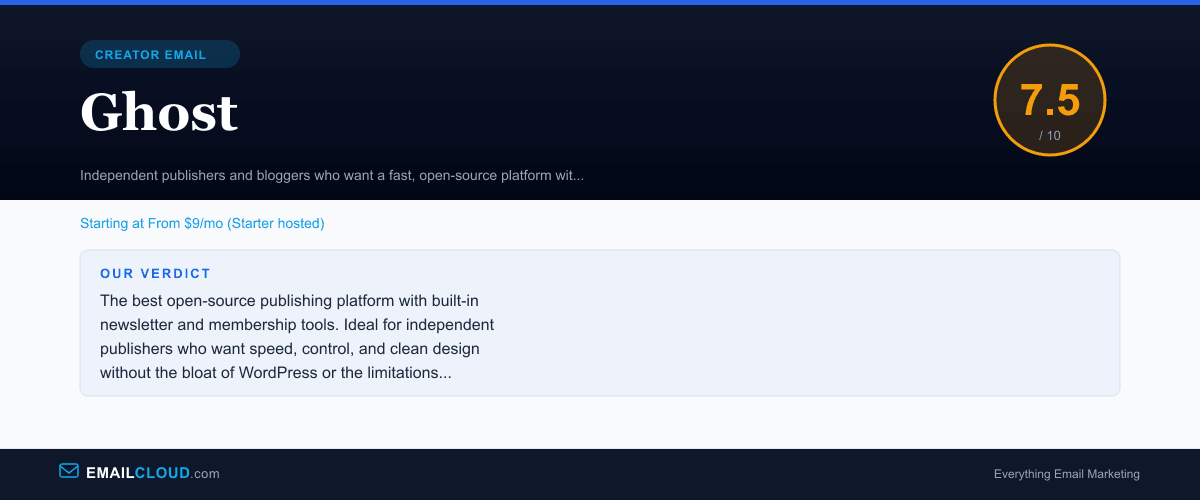 CREATOR EMAIL

Ghost

7.5
/ 10

Independent publishers and bloggers who want a fast, open-source platform wit...

Starting at From $9/mo (Starter hosted)

OUR VERDICT

The best open-source publishing platform with built-in newsletter and membership tools. Ideal for independent publishers who want speed, control, and clean design without the bloat of WordPress or the limitations...

EMAILCLOUD.com

Everything Email Marketing