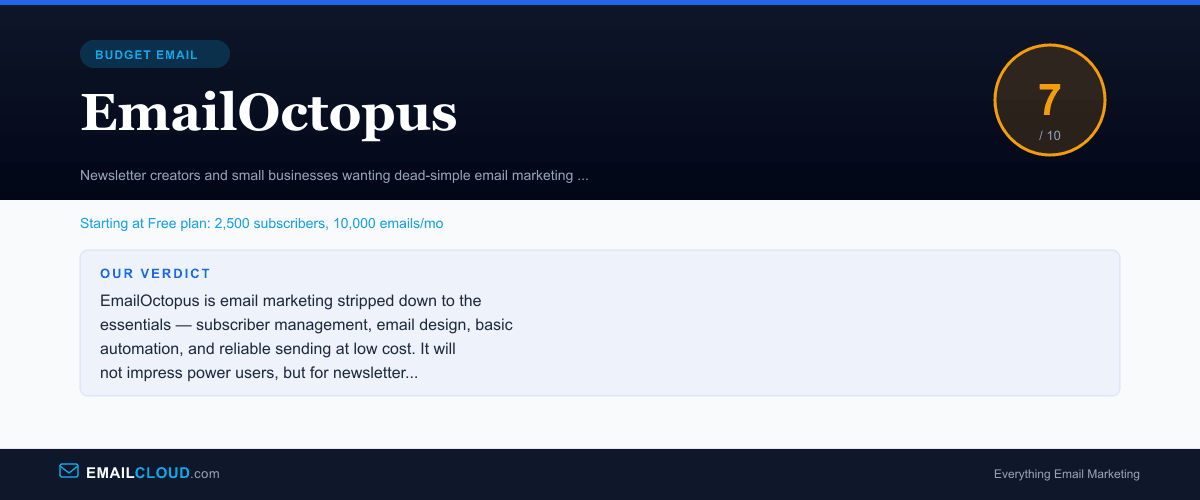 BUDGET EMAIL

EmailOctopus

7
/ 10

Newsletter creators and small businesses wanting dead-simple email marketing ...

Starting at Free plan: 2,500 subscribers, 10,000 emails/mo

OUR VERDICT

EmailOctopus is email marketing stripped down to the essentials — subscriber management, email design, basic automation, and reliable sending at low cost. It will not impress power users, but for newsletter...

EMAILCLOUD.com

Everything Email Marketing