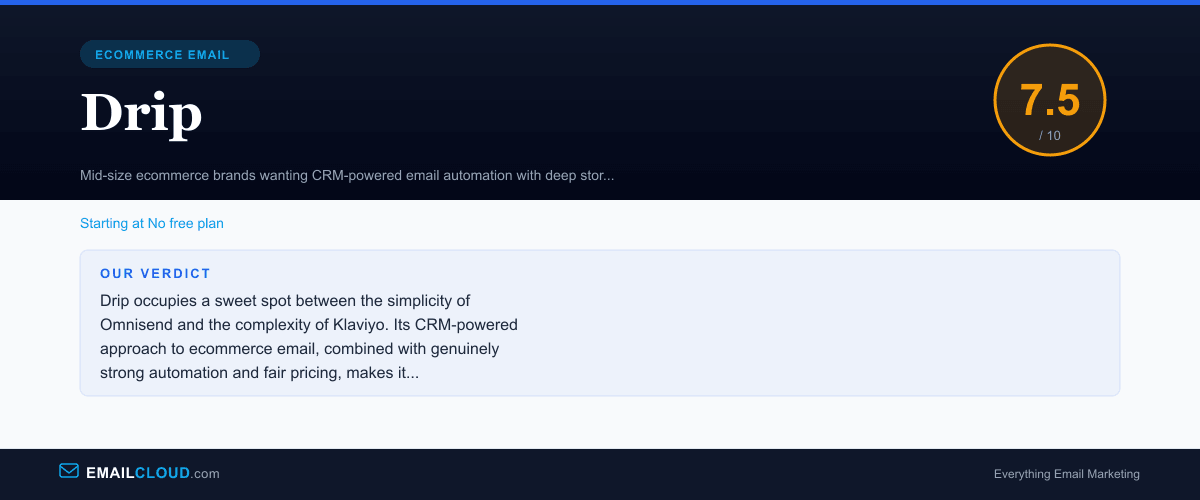 ECOMMERCE EMAIL

Drip

7.5
/ 10

Mid-size ecommerce brands wanting CRM-powered email automation with deep stor...

Starting at No free plan

OUR VERDICT

Drip occupies a sweet spot between the simplicity of Omnisend and the complexity of Klaviyo. Its CRM-powered approach to ecommerce email, combined with genuinely strong automation and fair pricing, makes it...

EMAILCLOUD.com

Everything Email Marketing