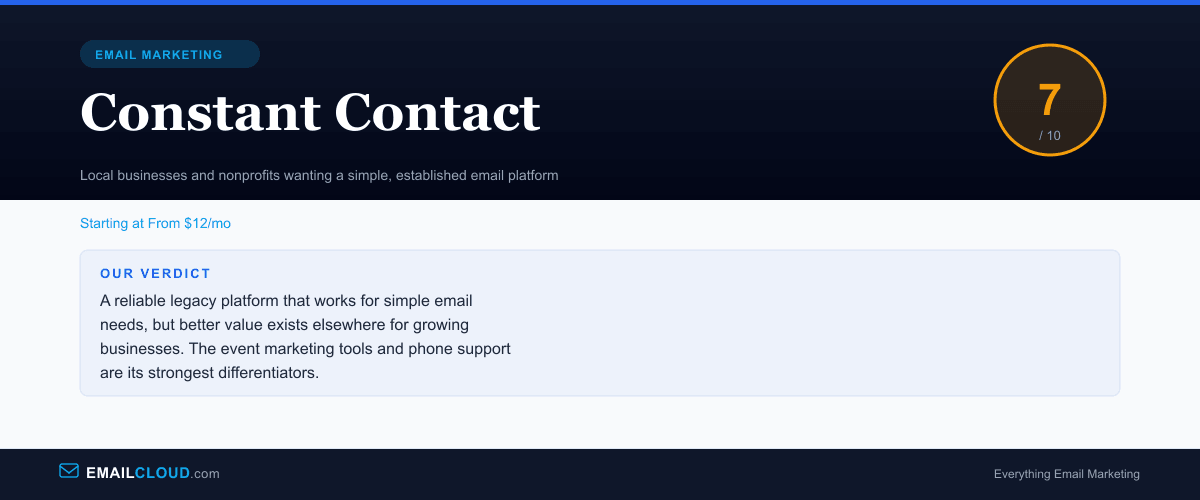 EMAIL MARKETING

Constant Contact

7
/ 10

Local businesses and nonprofits wanting a simple, established email platform

Starting at From $12/mo

OUR VERDICT

A reliable legacy platform that works for simple email needs, but better value exists elsewhere for growing businesses. The event marketing tools and phone support are its strongest differentiators.

EMAILCLOUD.com

Everything Email Marketing