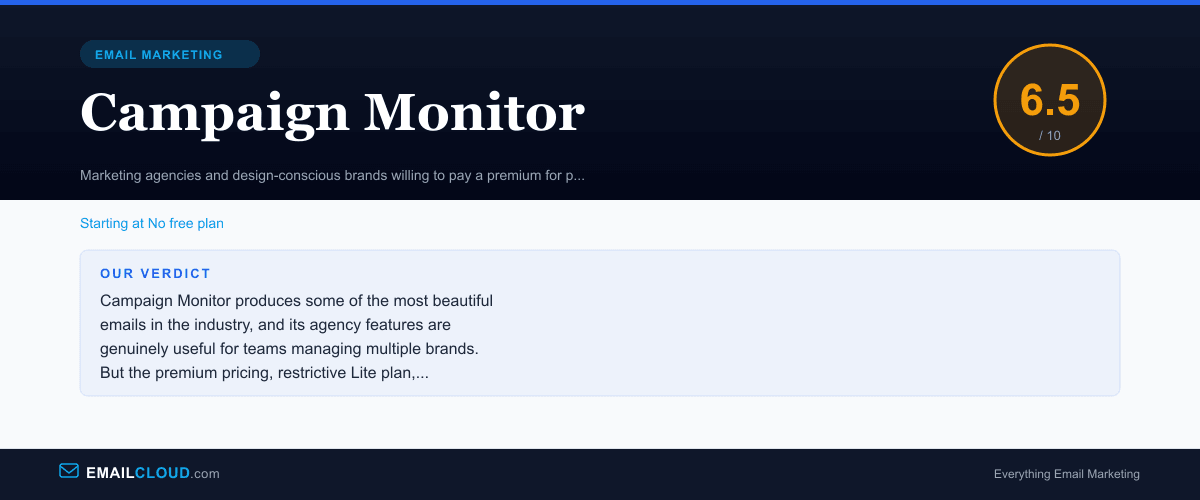 EMAIL MARKETING

Campaign Monitor

6.5
/ 10

Marketing agencies and design-conscious brands willing to pay a premium for p...

Starting at No free plan

OUR VERDICT

Campaign Monitor produces some of the most beautiful emails in the industry, and its agency features are genuinely useful for teams managing multiple brands. But the premium pricing, restrictive Lite plan,...

EMAILCLOUD.com

Everything Email Marketing