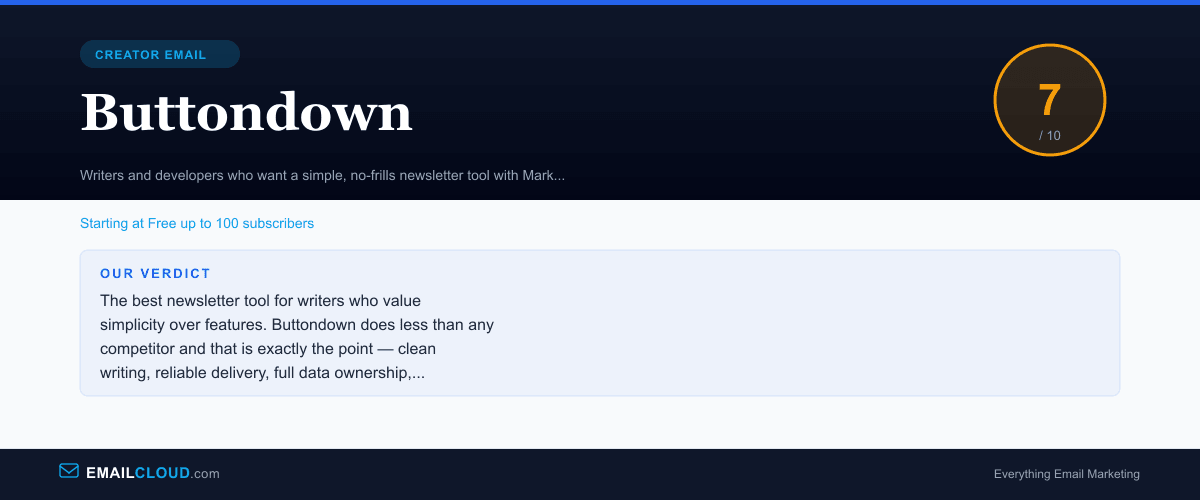 CREATOR EMAIL

Buttondown

7
/ 10

Writers and developers who want a simple, no-frills newsletter tool with Mark...

Starting at Free up to 100 subscribers

OUR VERDICT

The best newsletter tool for writers who value simplicity over features. Buttondown does less than any competitor and that is exactly the point — clean writing, reliable delivery, full data ownership,...

EMAILCLOUD.com

Everything Email Marketing