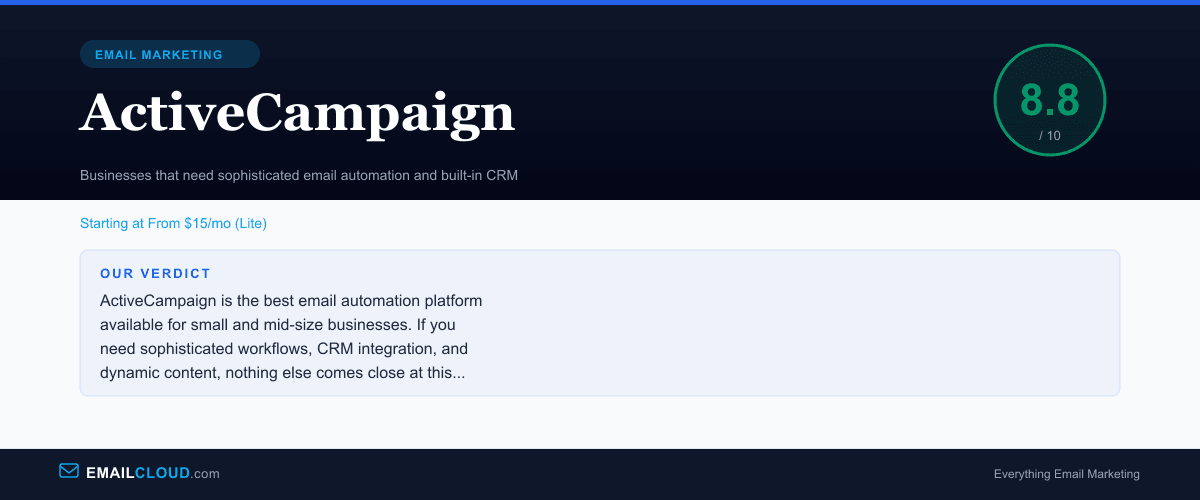 EMAIL MARKETING

ActiveCampaign

8.8
/ 10

Businesses that need sophisticated email automation and built-in CRM

Starting at From $15/mo (Lite)

OUR VERDICT

ActiveCampaign is the best email automation platform available for small and mid-size businesses. If you need sophisticated workflows, CRM integration, and dynamic content, nothing else comes close at this...

EMAILCLOUD.com

Everything Email Marketing