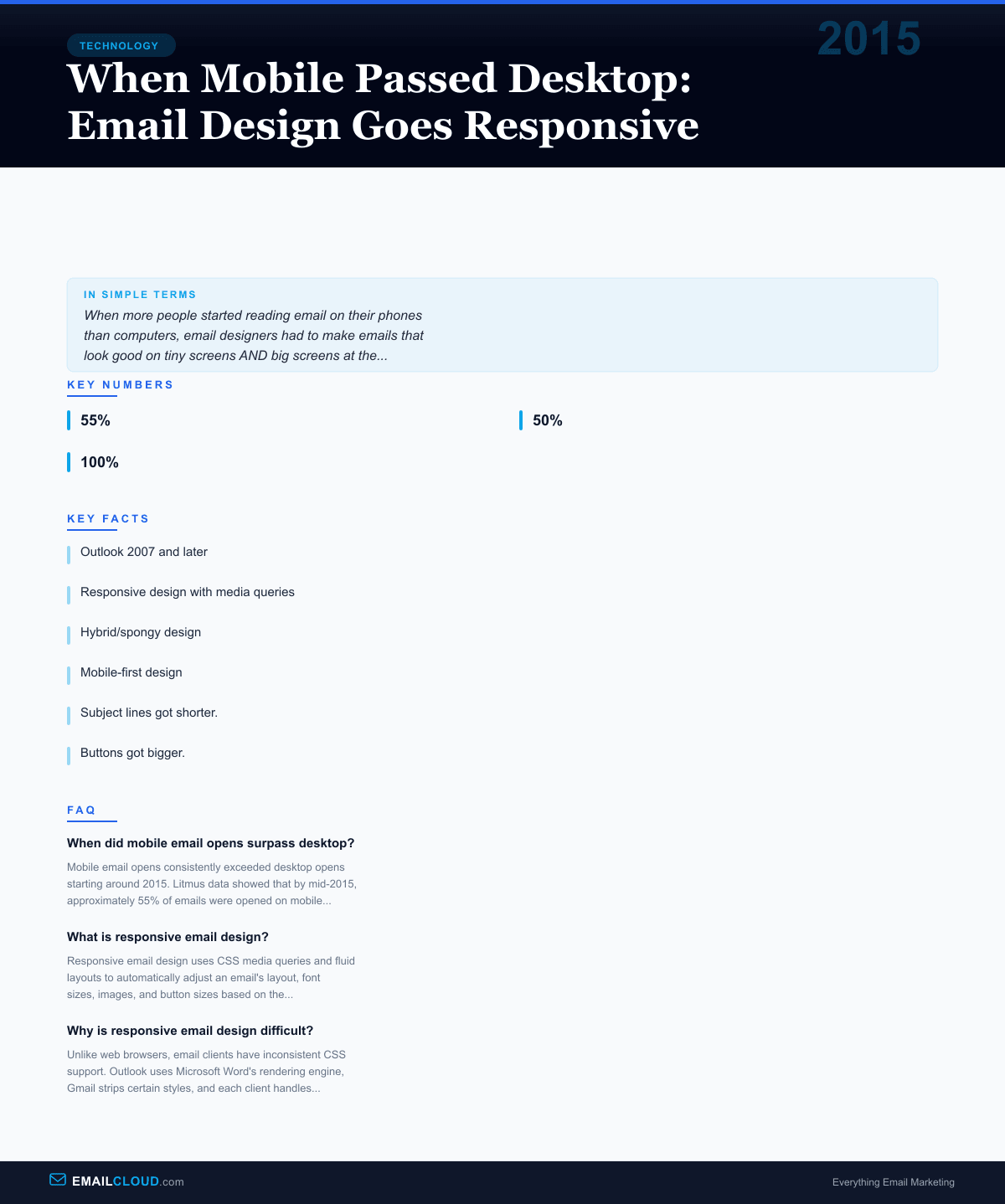 TECHNOLOGY

2015

When Mobile Passed Desktop: Email Design Goes Responsive

IN SIMPLE TERMS

When more people started reading email on their phones than computers, email designers had to make emails that look good on tiny screens AND big screens at the...

KEY NUMBERS

55%

50%

100%

KEY FACTS

Outlook 2007 and later

Responsive design with media queries

Hybrid/spongy design

Mobile-first design

Subject lines got shorter.

Buttons got bigger.

FAQ

When did mobile email opens surpass desktop?

Mobile email opens consistently exceeded desktop opens starting around 2015. Litmus data showed that by mid-2015, approximately 55% of emails were opened on mobile...

What is responsive email design?

Responsive email design uses CSS media queries and fluid layouts to automatically adjust an email's layout, font sizes, images, and button sizes based on the...

Why is responsive email design difficult?

Unlike web browsers, email clients have inconsistent CSS support. Outlook uses Microsoft Word's rendering engine, Gmail strips certain styles, and each client handles...

EMAILCLOUD.com

Everything Email Marketing