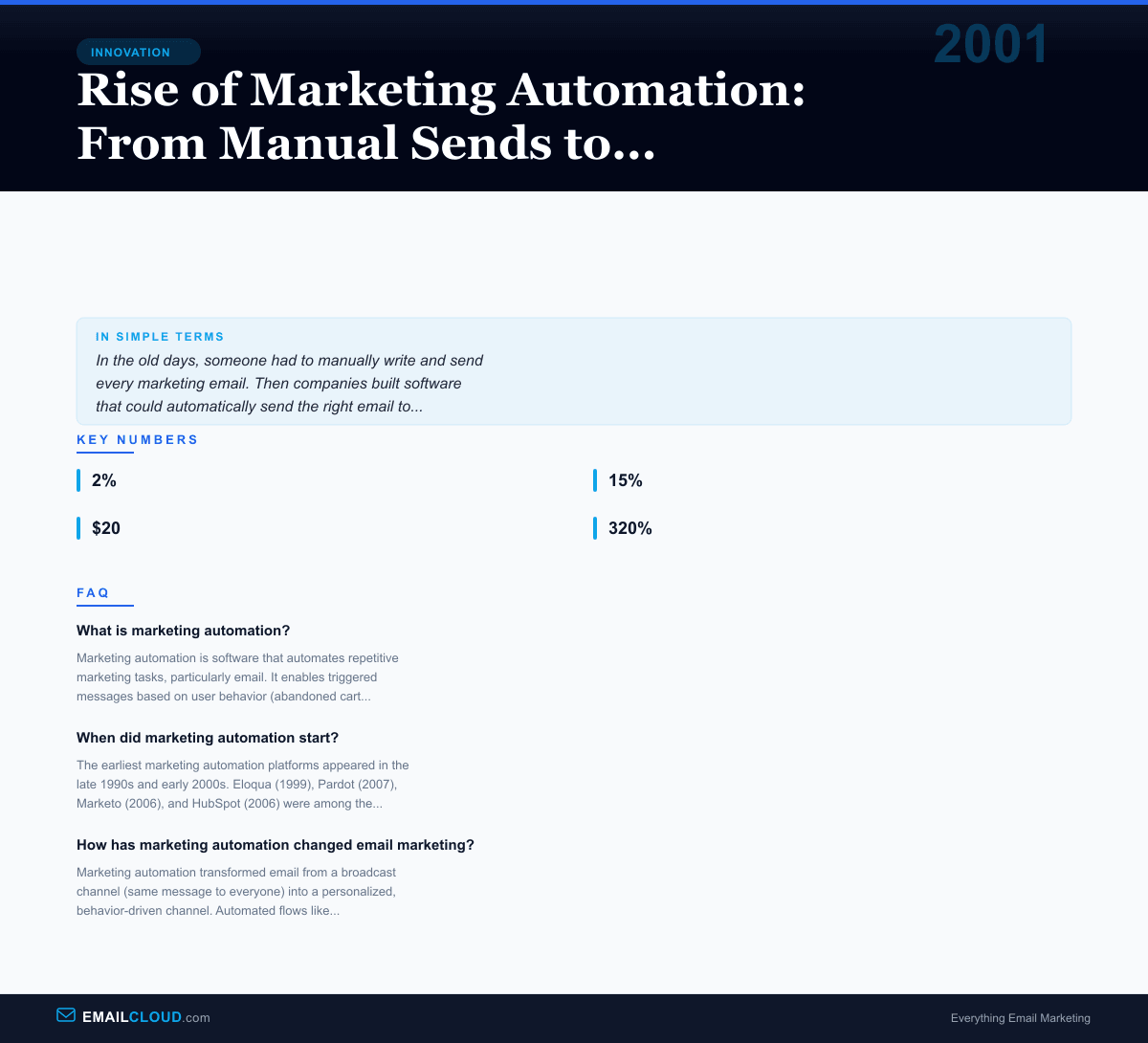 INNOVATION

2001

Rise of Marketing Automation: From Manual Sends to...

IN SIMPLE TERMS

In the old days, someone had to manually write and send every marketing email. Then companies built software that could automatically send the right email to...

KEY NUMBERS

2%

15%

$20

320%

FAQ

What is marketing automation?

Marketing automation is software that automates repetitive marketing tasks, particularly email. It enables triggered messages based on user behavior (abandoned cart...

When did marketing automation start?

The earliest marketing automation platforms appeared in the late 1990s and early 2000s. Eloqua (1999), Pardot (2007), Marketo (2006), and HubSpot (2006) were among the...

How has marketing automation changed email marketing?

Marketing automation transformed email from a broadcast channel (same message to everyone) into a personalized, behavior-driven channel. Automated flows like...

EMAILCLOUD.com

Everything Email Marketing