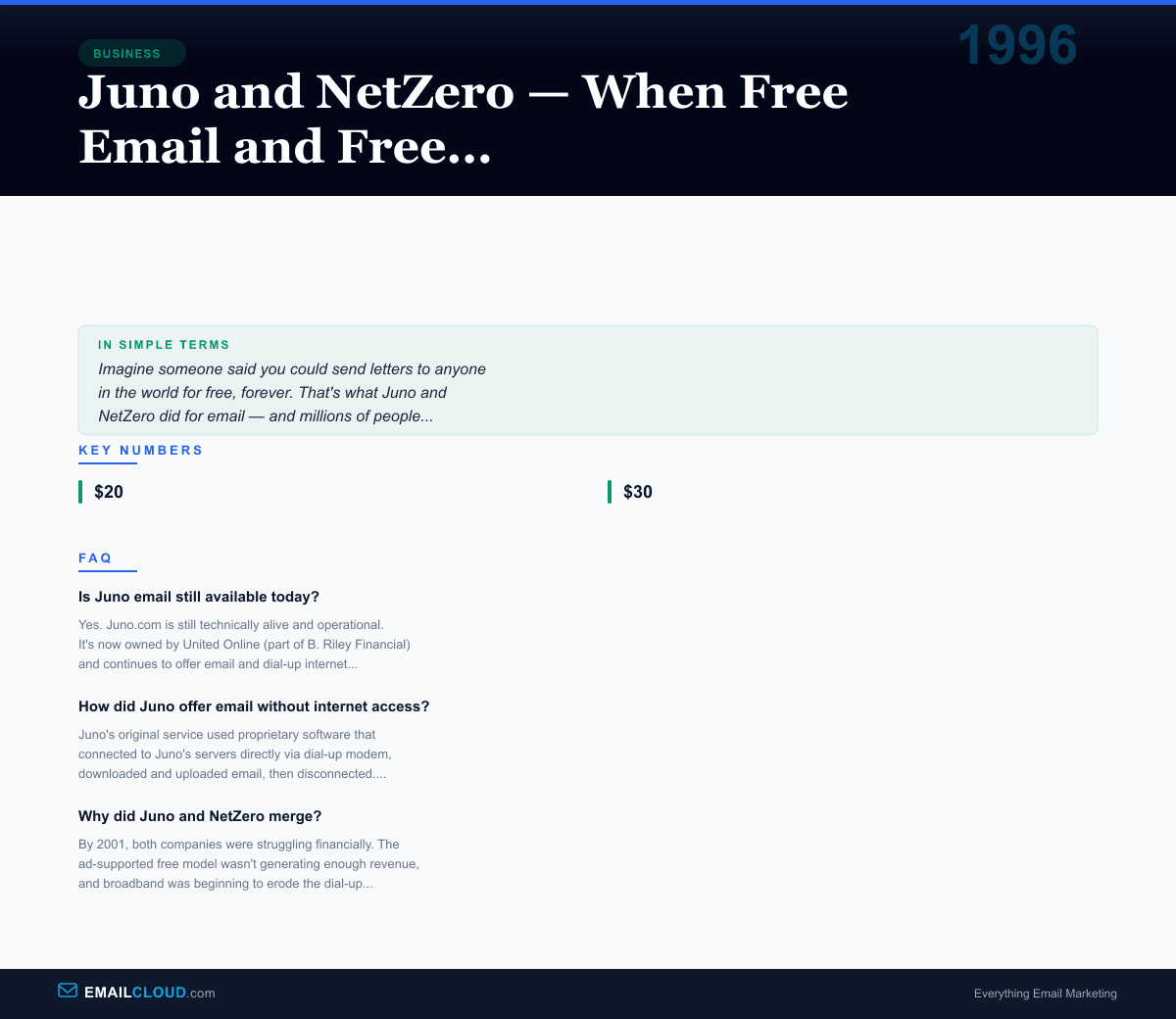 BUSINESS

1996

Juno and NetZero — When Free Email and Free...

IN SIMPLE TERMS

Imagine someone said you could send letters to anyone in the world for free, forever. That's what Juno and NetZero did for email — and millions of people...

KEY NUMBERS

$20

$30

FAQ

Is Juno email still available today?

Yes. Juno.com is still technically alive and operational. It's now owned by United Online (part of B. Riley Financial) and continues to offer email and dial-up internet...

How did Juno offer email without internet access?

Juno's original service used proprietary software that connected to Juno's servers directly via dial-up modem, downloaded and uploaded email, then disconnected....

Why did Juno and NetZero merge?

By 2001, both companies were struggling financially. The ad-supported free model wasn't generating enough revenue, and broadband was beginning to erode the dial-up...

EMAILCLOUD.com

Everything Email Marketing