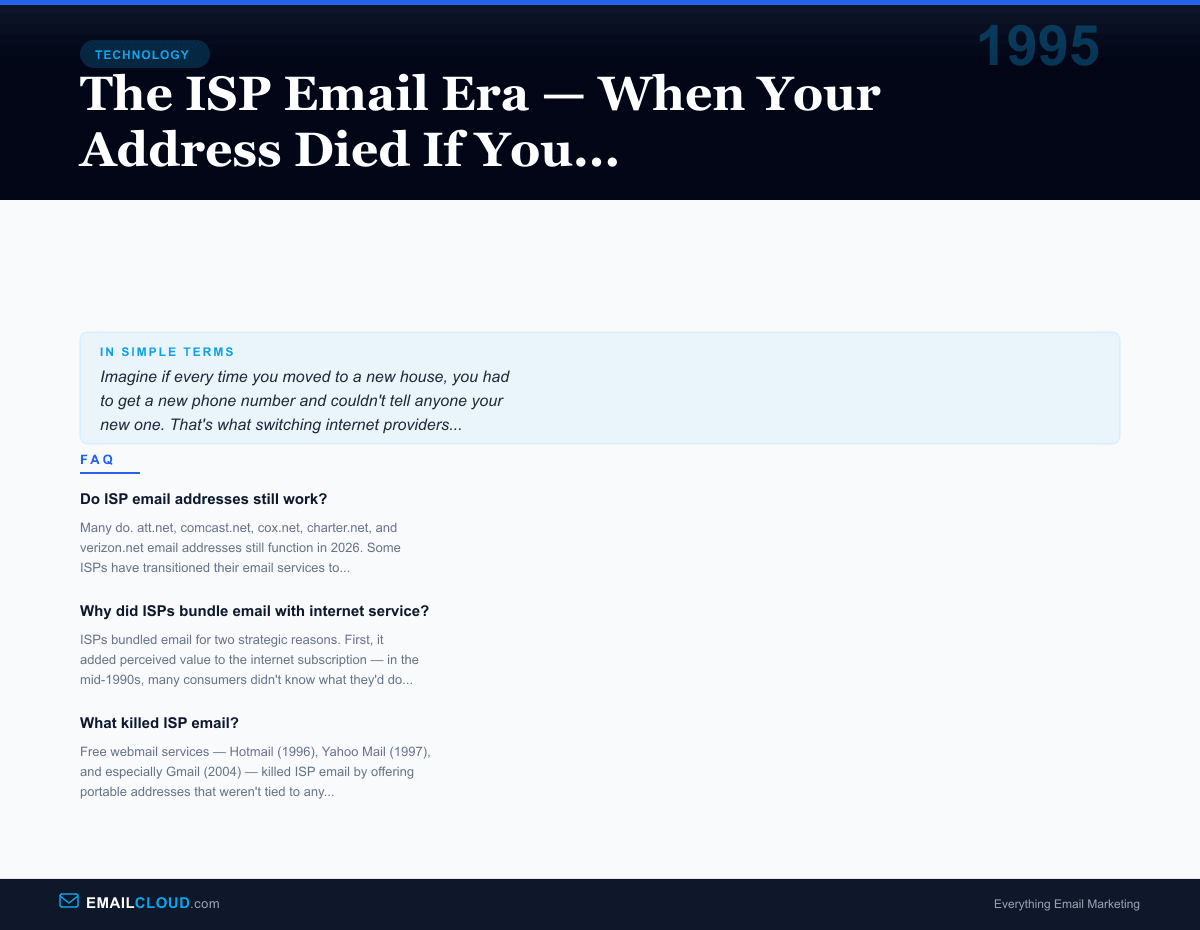 TECHNOLOGY

1995

The ISP Email Era — When Your Address Died If You...

IN SIMPLE TERMS

Imagine if every time you moved to a new house, you had to get a new phone number and couldn't tell anyone your new one. That's what switching internet providers...

FAQ

Do ISP email addresses still work?

Many do. att.net, comcast.net, cox.net, charter.net, and verizon.net email addresses still function in 2026. Some ISPs have transitioned their email services to...

Why did ISPs bundle email with internet service?

ISPs bundled email for two strategic reasons. First, it added perceived value to the internet subscription — in the mid-1990s, many consumers didn't know what they'd do...

What killed ISP email?

Free webmail services — Hotmail (1996), Yahoo Mail (1997), and especially Gmail (2004) — killed ISP email by offering portable addresses that weren't tied to any...

EMAILCLOUD.com

Everything Email Marketing