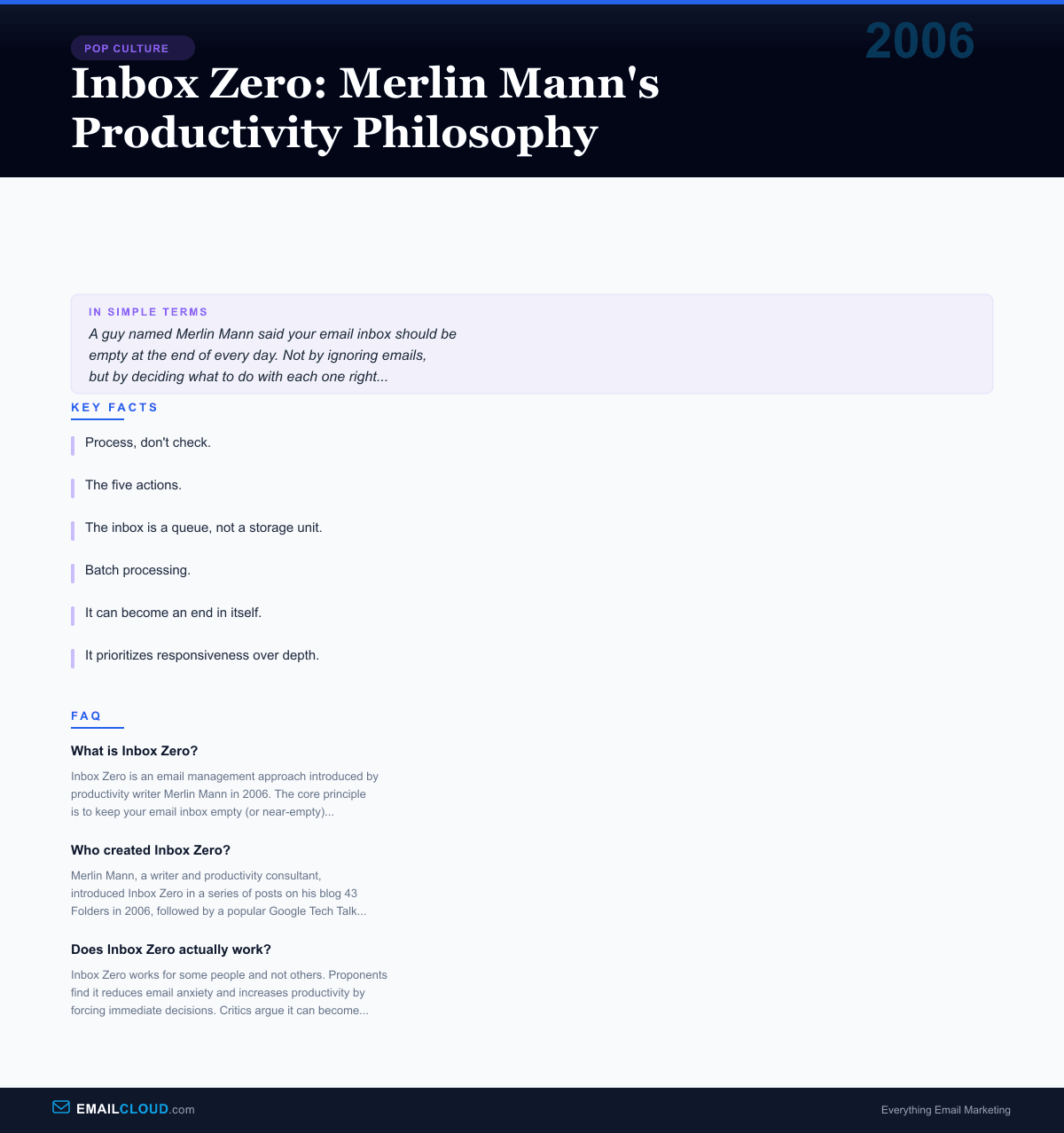 POP CULTURE

2006

Inbox Zero: Merlin Mann's Productivity Philosophy

IN SIMPLE TERMS

A guy named Merlin Mann said your email inbox should be empty at the end of every day. Not by ignoring emails, but by deciding what to do with each one right...

KEY FACTS

Process, don't check.

The five actions.

The inbox is a queue, not a storage unit.

Batch processing.

It can become an end in itself.

It prioritizes responsiveness over depth.

FAQ

What is Inbox Zero?

Inbox Zero is an email management approach introduced by productivity writer Merlin Mann in 2006. The core principle is to keep your email inbox empty (or near-empty)...

Who created Inbox Zero?

Merlin Mann, a writer and productivity consultant, introduced Inbox Zero in a series of posts on his blog 43 Folders in 2006, followed by a popular Google Tech Talk...

Does Inbox Zero actually work?

Inbox Zero works for some people and not others. Proponents find it reduces email anxiety and increases productivity by forcing immediate decisions. Critics argue it can become...

EMAILCLOUD.com

Everything Email Marketing