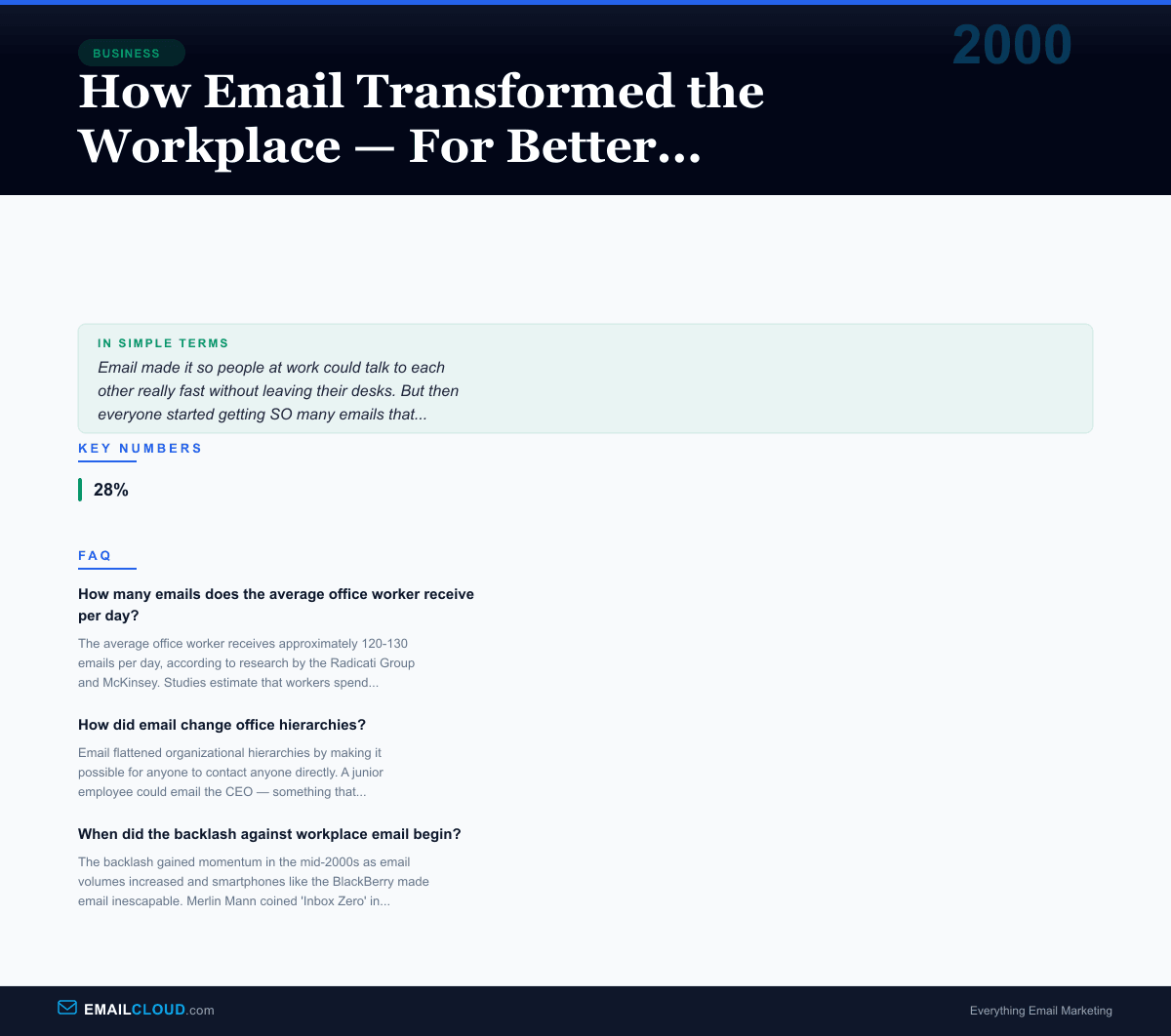 BUSINESS

2000

How Email Transformed the Workplace — For Better...

IN SIMPLE TERMS

Email made it so people at work could talk to each other really fast without leaving their desks. But then everyone started getting SO many emails that...

KEY NUMBERS

28%

FAQ

How many emails does the average office worker receive per day?

The average office worker receives approximately 120-130 emails per day, according to research by the Radicati Group and McKinsey. Studies estimate that workers spend...

How did email change office hierarchies?

Email flattened organizational hierarchies by making it possible for anyone to contact anyone directly. A junior employee could email the CEO — something that...

When did the backlash against workplace email begin?

The backlash gained momentum in the mid-2000s as email volumes increased and smartphones like the BlackBerry made email inescapable. Merlin Mann coined 'Inbox Zero' in...

EMAILCLOUD.com

Everything Email Marketing