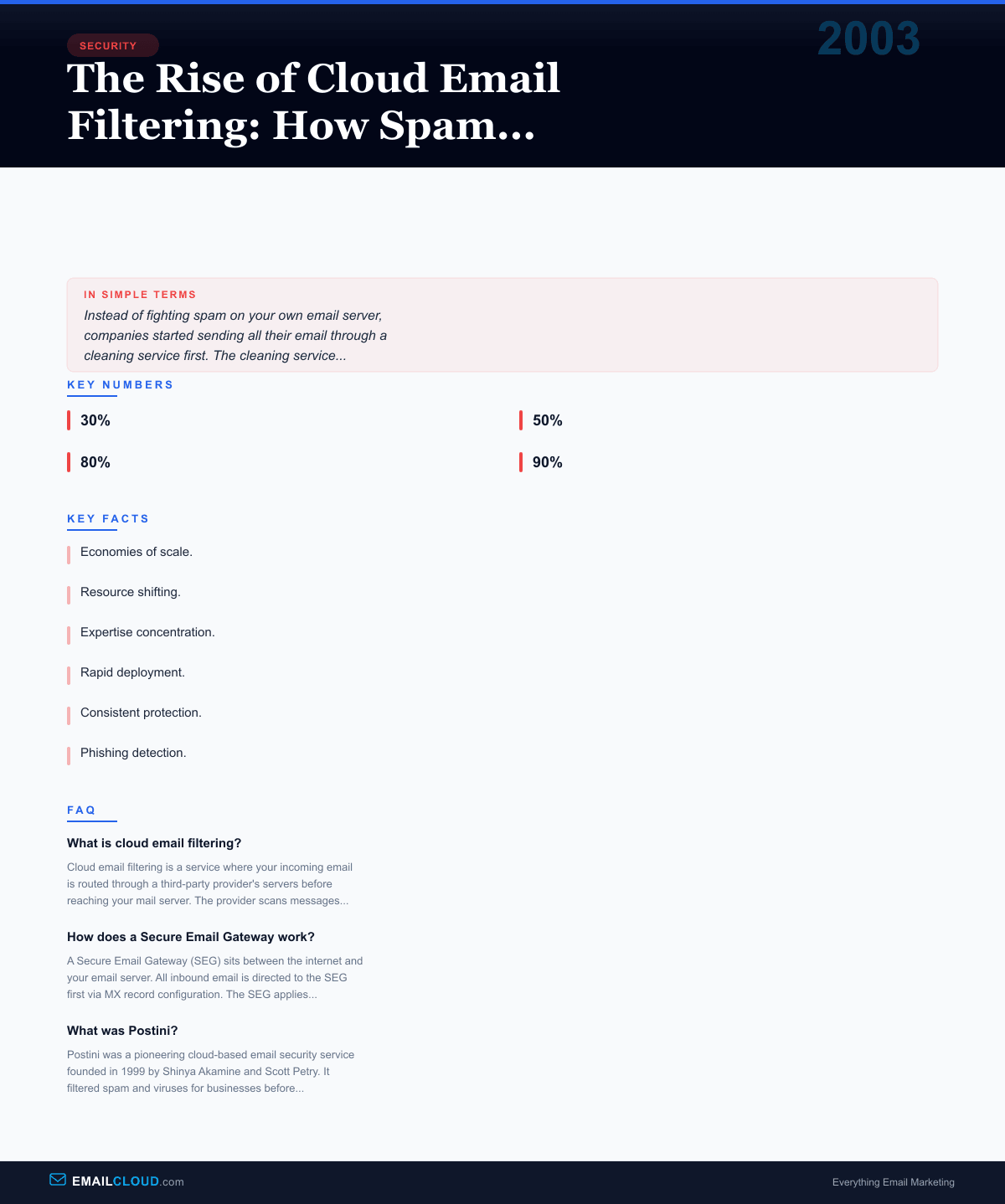 SECURITY

2003

The Rise of Cloud Email Filtering: How Spam...

IN SIMPLE TERMS

Instead of fighting spam on your own email server, companies started sending all their email through a cleaning service first. The cleaning service...

KEY NUMBERS

30%

50%

80%

90%

KEY FACTS

Economies of scale.

Resource shifting.

Expertise concentration.

Rapid deployment.

Consistent protection.

Phishing detection.

FAQ

What is cloud email filtering?

Cloud email filtering is a service where your incoming email is routed through a third-party provider's servers before reaching your mail server. The provider scans messages...

How does a Secure Email Gateway work?

A Secure Email Gateway (SEG) sits between the internet and your email server. All inbound email is directed to the SEG first via MX record configuration. The SEG applies...

What was Postini?

Postini was a pioneering cloud-based email security service founded in 1999 by Shinya Akamine and Scott Petry. It filtered spam and viruses for businesses before...

EMAILCLOUD.com

Everything Email Marketing