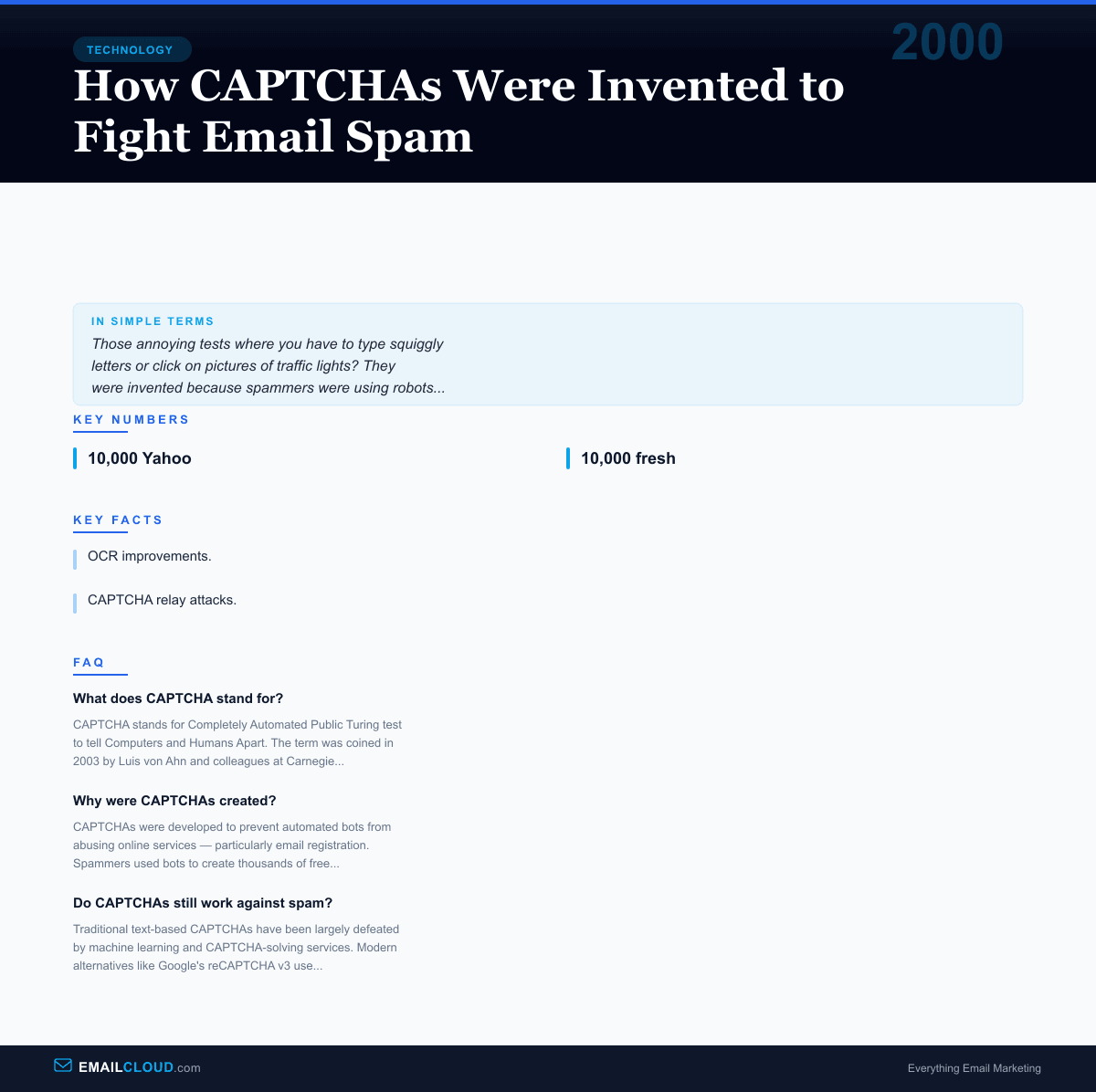 TECHNOLOGY

2000

How CAPTCHAs Were Invented to Fight Email Spam

IN SIMPLE TERMS

Those annoying tests where you have to type squiggly letters or click on pictures of traffic lights? They were invented because spammers were using robots...

KEY NUMBERS

10,000 Yahoo

10,000 fresh

KEY FACTS

OCR improvements.

CAPTCHA relay attacks.

FAQ

What does CAPTCHA stand for?

CAPTCHA stands for Completely Automated Public Turing test to tell Computers and Humans Apart. The term was coined in 2003 by Luis von Ahn and colleagues at Carnegie...

Why were CAPTCHAs created?

CAPTCHAs were developed to prevent automated bots from abusing online services — particularly email registration. Spammers used bots to create thousands of free...

Do CAPTCHAs still work against spam?

Traditional text-based CAPTCHAs have been largely defeated by machine learning and CAPTCHA-solving services. Modern alternatives like Google's reCAPTCHA v3 use...

EMAILCLOUD.com

Everything Email Marketing