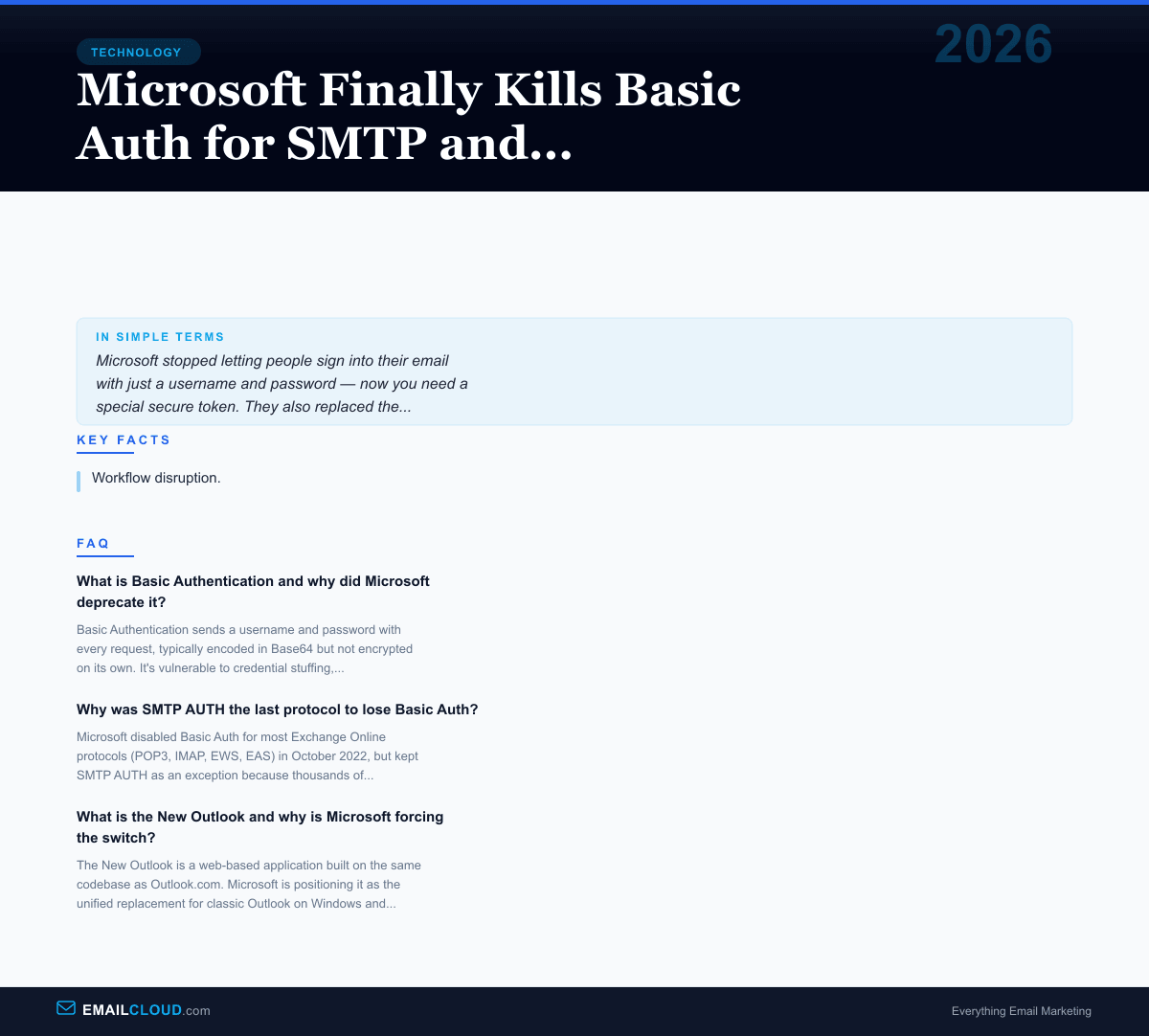 TECHNOLOGY

2026

Microsoft Finally Kills Basic Auth for SMTP and...

IN SIMPLE TERMS

Microsoft stopped letting people sign into their email with just a username and password — now you need a special secure token. They also replaced the...

KEY FACTS

Workflow disruption.

FAQ

What is Basic Authentication and why did Microsoft deprecate it?

Basic Authentication sends a username and password with every request, typically encoded in Base64 but not encrypted on its own. It's vulnerable to credential stuffing,...

Why was SMTP AUTH the last protocol to lose Basic Auth?

Microsoft disabled Basic Auth for most Exchange Online protocols (POP3, IMAP, EWS, EAS) in October 2022, but kept SMTP AUTH as an exception because thousands of...

What is the New Outlook and why is Microsoft forcing the switch?

The New Outlook is a web-based application built on the same codebase as Outlook.com. Microsoft is positioning it as the unified replacement for classic Outlook on Windows and...

EMAILCLOUD.com

Everything Email Marketing