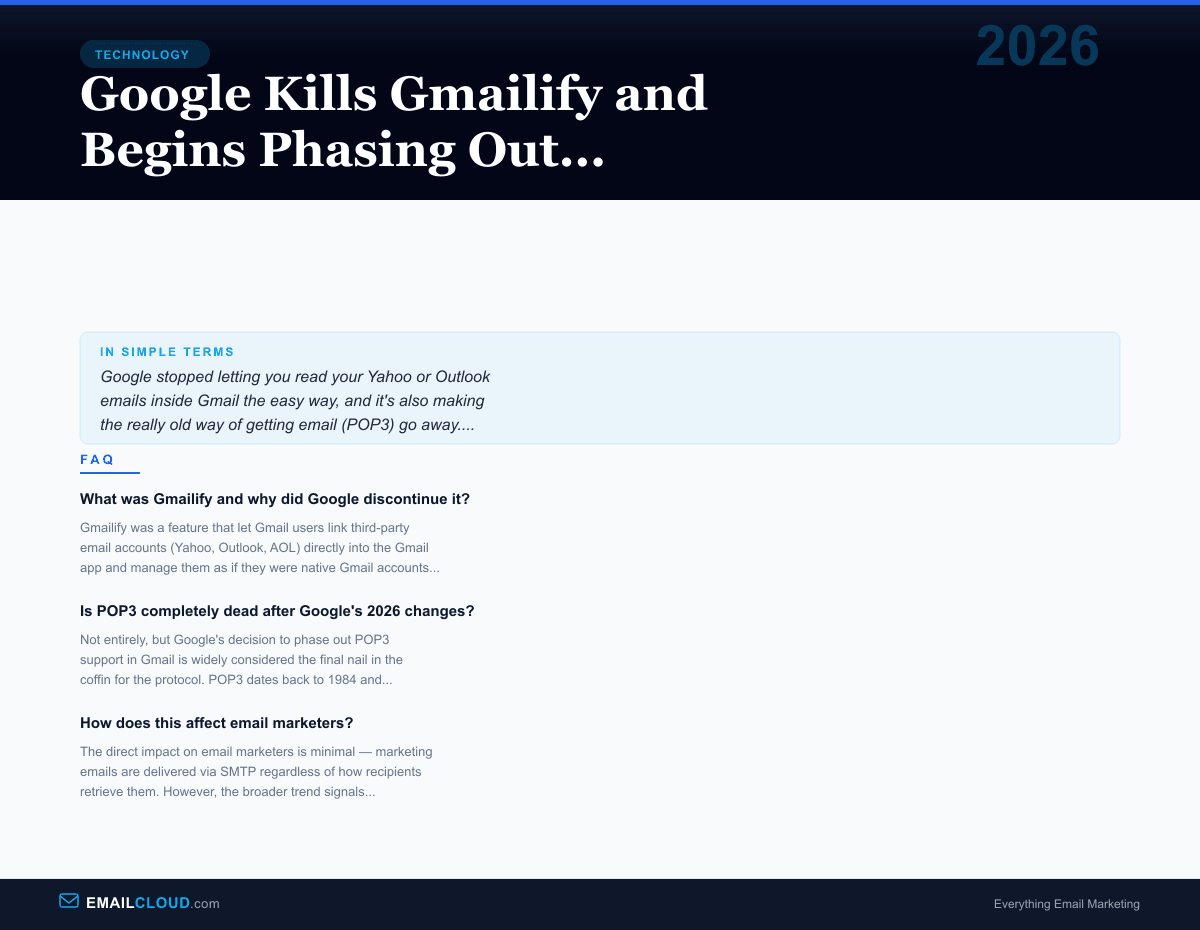 TECHNOLOGY

2026

Google Kills Gmailify and Begins Phasing Out...

IN SIMPLE TERMS

Google stopped letting you read your Yahoo or Outlook emails inside Gmail the easy way, and it's also making the really old way of getting email (POP3) go away....

FAQ

What was Gmailify and why did Google discontinue it?

Gmailify was a feature that let Gmail users link third-party email accounts (Yahoo, Outlook, AOL) directly into the Gmail app and manage them as if they were native Gmail accounts...

Is POP3 completely dead after Google's 2026 changes?

Not entirely, but Google's decision to phase out POP3 support in Gmail is widely considered the final nail in the coffin for the protocol. POP3 dates back to 1984 and...

How does this affect email marketers?

The direct impact on email marketers is minimal — marketing emails are delivered via SMTP regardless of how recipients retrieve them. However, the broader trend signals...

EMAILCLOUD.com

Everything Email Marketing