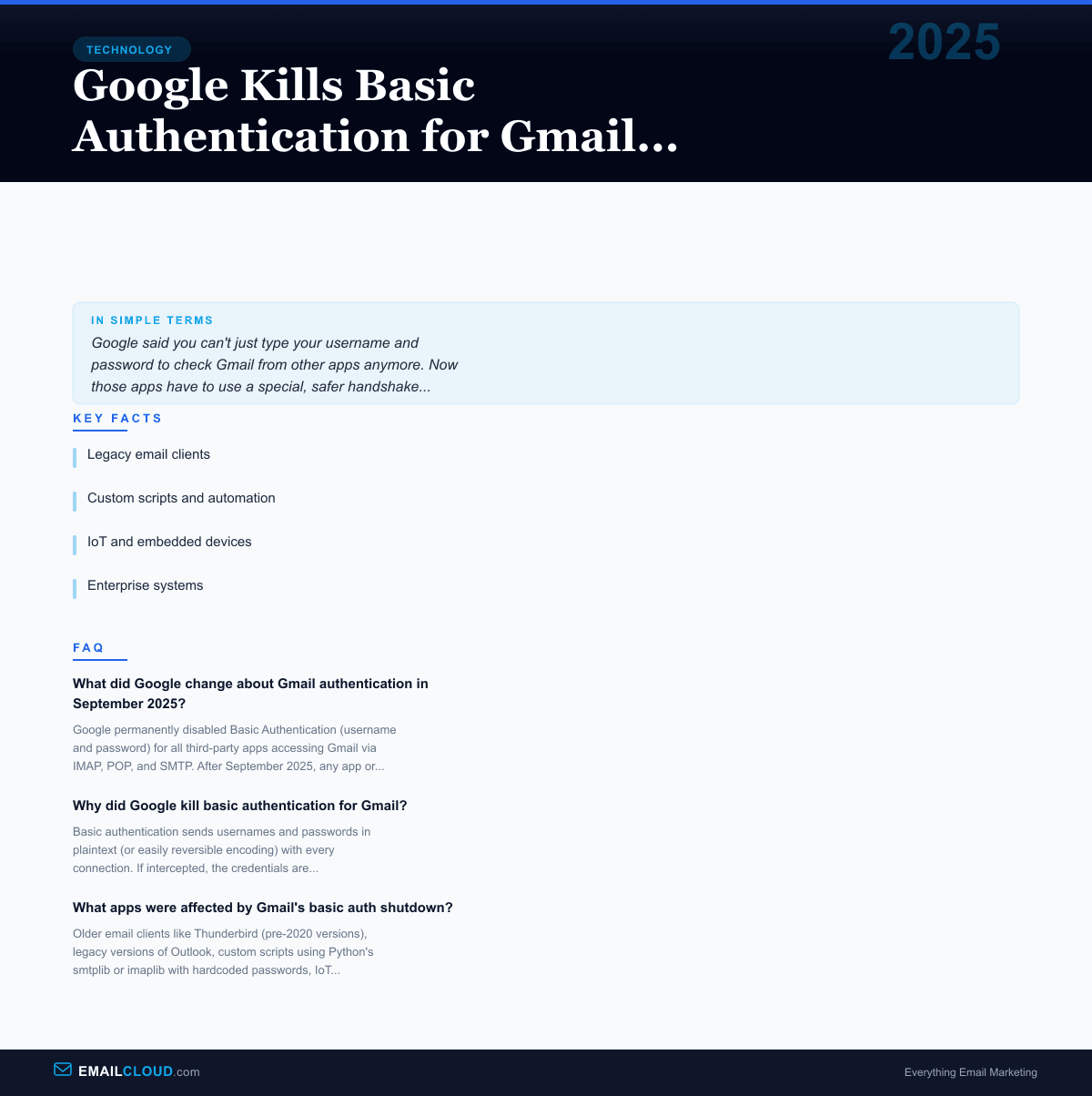 TECHNOLOGY

2025

Google Kills Basic Authentication for Gmail...

IN SIMPLE TERMS

Google said you can't just type your username and password to check Gmail from other apps anymore. Now those apps have to use a special, safer handshake...

KEY FACTS

Legacy email clients

Custom scripts and automation

IoT and embedded devices

Enterprise systems

FAQ

What did Google change about Gmail authentication in September 2025?

Google permanently disabled Basic Authentication (username and password) for all third-party apps accessing Gmail via IMAP, POP, and SMTP. After September 2025, any app or...

Why did Google kill basic authentication for Gmail?

Basic authentication sends usernames and passwords in plaintext (or easily reversible encoding) with every connection. If intercepted, the credentials are...

What apps were affected by Gmail's basic auth shutdown?

Older email clients like Thunderbird (pre-2020 versions), legacy versions of Outlook, custom scripts using Python's smtplib or imaplib with hardcoded passwords, IoT...

EMAILCLOUD.com

Everything Email Marketing