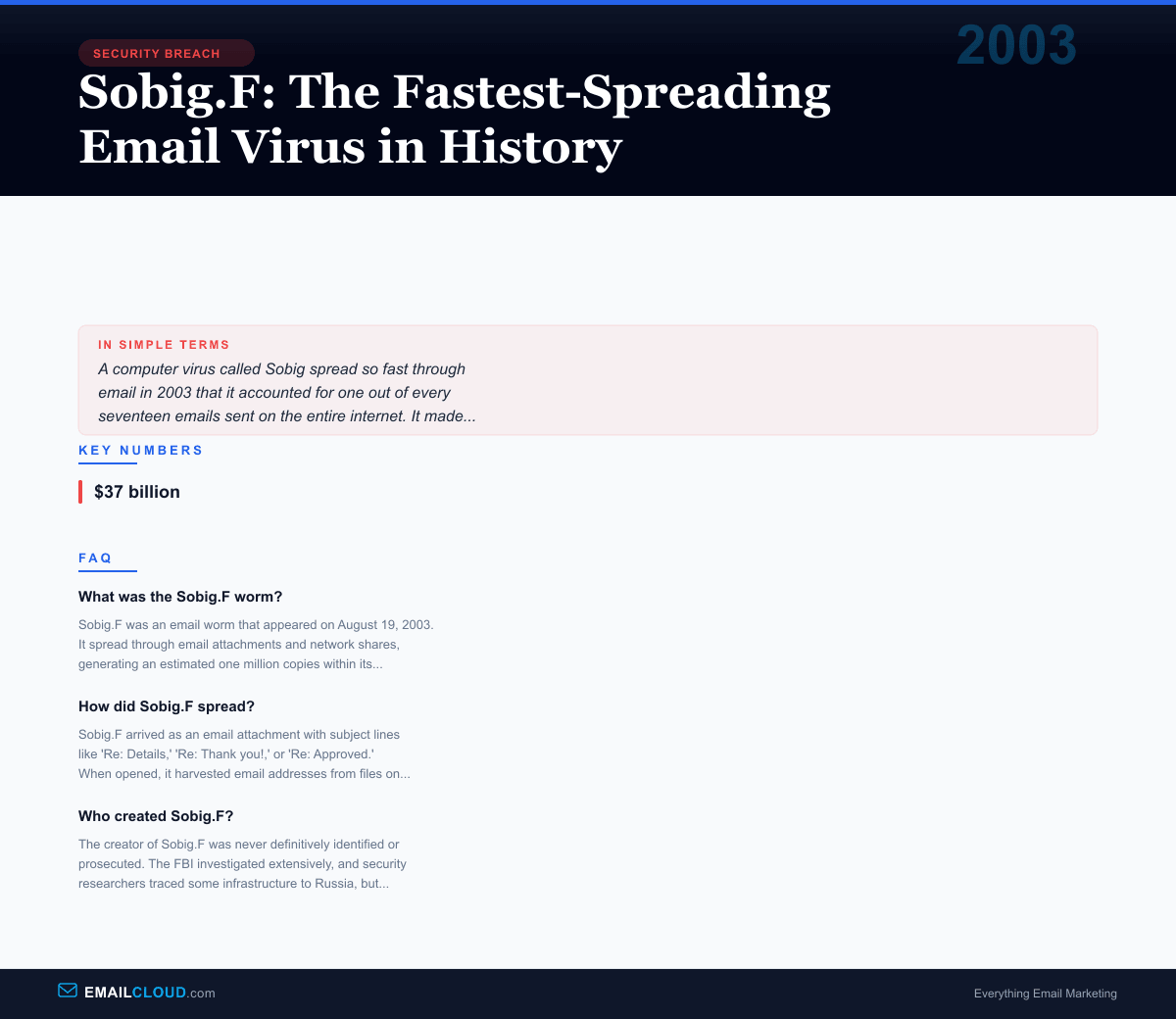 SECURITY BREACH

2003

Sobig.F: The Fastest-Spreading Email Virus in History

IN SIMPLE TERMS

A computer virus called Sobig spread so fast through email in 2003 that it accounted for one out of every seventeen emails sent on the entire internet. It made...

KEY NUMBERS

$37 billion

FAQ

What was the Sobig.F worm?

Sobig.F was an email worm that appeared on August 19, 2003. It spread through email attachments and network shares, generating an estimated one million copies within its...

How did Sobig.F spread?

Sobig.F arrived as an email attachment with subject lines like 'Re: Details,' 'Re: Thank you!,' or 'Re: Approved.' When opened, it harvested email addresses from files on...

Who created Sobig.F?

The creator of Sobig.F was never definitively identified or prosecuted. The FBI investigated extensively, and security researchers traced some infrastructure to Russia, but...

EMAILCLOUD.com

Everything Email Marketing