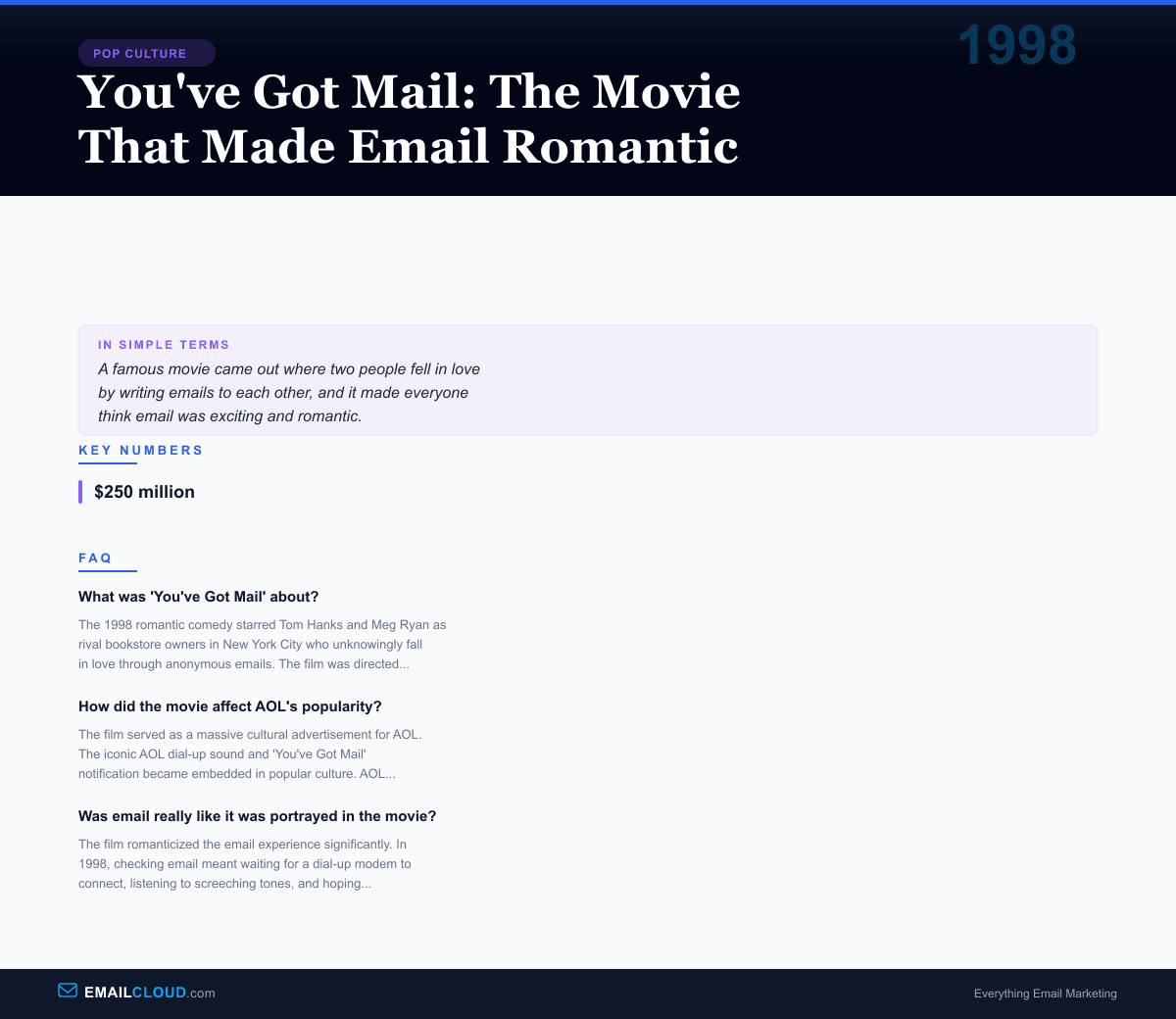 POP CULTURE

1998

You've Got Mail: The Movie That Made Email Romantic

IN SIMPLE TERMS

A famous movie came out where two people fell in love by writing emails to each other, and it made everyone think email was exciting and romantic.

KEY NUMBERS

$250 million

FAQ

What was 'You've Got Mail' about?

The 1998 romantic comedy starred Tom Hanks and Meg Ryan as rival bookstore owners in New York City who unknowingly fall in love through anonymous emails. The film was directed...

How did the movie affect AOL's popularity?

The film served as a massive cultural advertisement for AOL. The iconic AOL dial-up sound and 'You've Got Mail' notification became embedded in popular culture. AOL...

Was email really like it was portrayed in the movie?

The film romanticized the email experience significantly. In 1998, checking email meant waiting for a dial-up modem to connect, listening to screeching tones, and hoping...

EMAILCLOUD.com

Everything Email Marketing